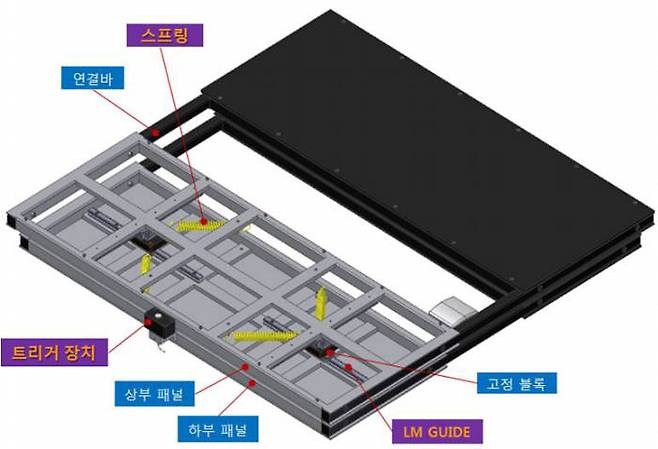 스프링

연결바

트리거 장치

상부 패널

하부 패널

고정 블록

LM GUIDE