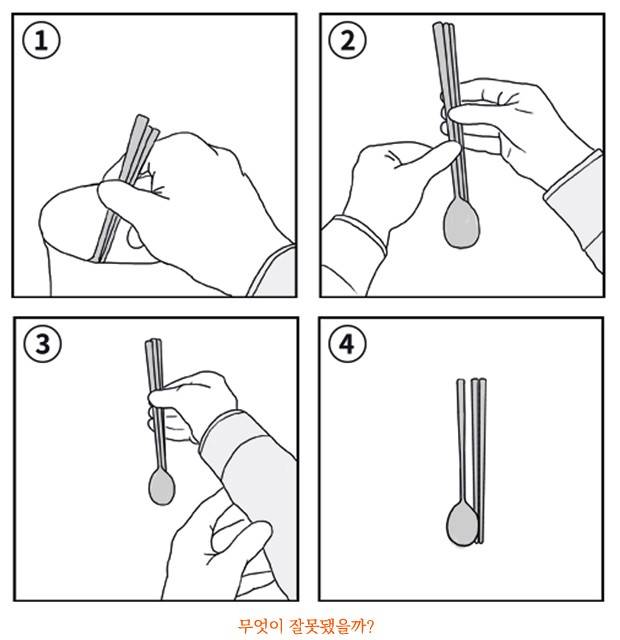 1

2

3

4

무엇이 잘못됐을까?