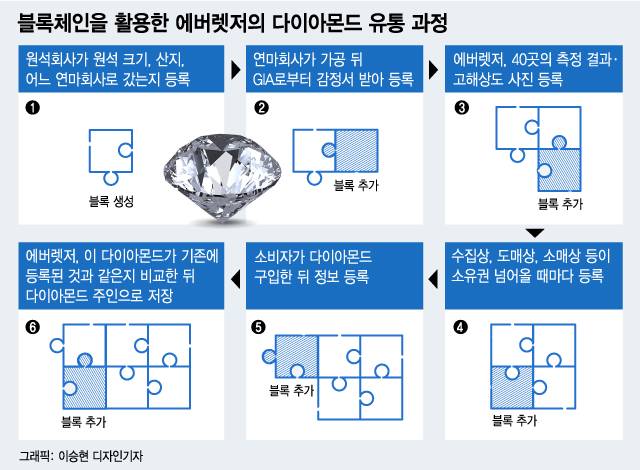 블록체인을 활용한 에버렛저의 다이아몬드 유통 과정

원석회사가 원석 크기, 산지, 어느 연마회사로 갔는지 등록

❶

블록 생성

연마회사가 가공 뒤 GIA로부터 감정서 받아 등록

❷

블록 추가

에버렛저, 40곳의 측정 결과· 고해상도 사진 등록

❸

블록 추가

수집상, 도매상, 소매상 등이 소유권 넘어올 때마다 등록

❹

블록 추가

소비자가 다이아몬드 구입한 뒤 정보 등록

❺

블록 추가

에버렛저, 이 다이아몬드가 기존에 등록된 것과 같은지 비교한 뒤 다이아몬드 주인으로 저장

❻

블록 추가

그래픽: 이승현 디자인기자