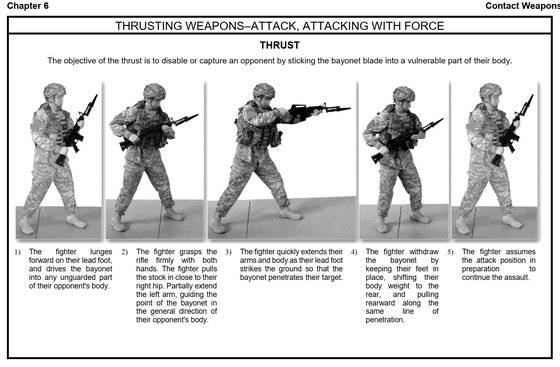 Chapter 6

Contact Weapons

THRUSTING WEAPONS–ATTACK, ATTACKING WITH FORCE

THRUST

The objective of the thrust is to disable or capture an opponent by sticking the bayonet blade into a vulnerable part of their body.

1) The fighter lunges forward on their lead foot, and drives the bayonet into any unguarded part of their opponent's body.

2) The fighter grasps the rifle firmly with both hands. The fighter pulls the stock in close to their right hip. Partially extend the left arm, guiding the point of the bayonet in the general direction of their opponent's body.

3) The fighter quickly extends their arms and body as their lead foot strikes the ground so that the bayonet penetrates their target.

4) The fighter withdraw the bayonet by keeping their feet in place, shifting their body weight to the rear, and pulling rearward along the same line of penetration.

5) The fighter assumes the attack position in preparation to continue the assault.