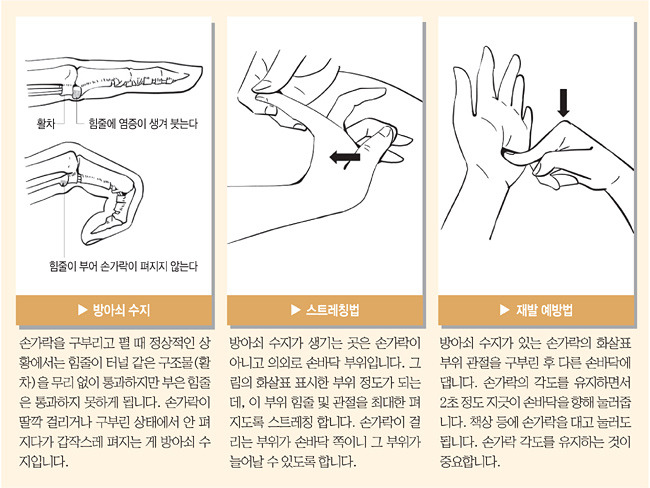 활차

힘줄에 염증이 생겨 붓는다

힘줄이 부어 손가락이 펴지지 않는다

▶ 방아쇠 수지

손가락을 구부리고 펼 때 정상적인 상황에서는 힘줄이 터널 같은 구조물(활차)을 무리 없이 통과하지만 부은 힘줄은 통과하지 못하게 됩니다. 손가락이 딸깍 걸리거나 구부린 상태에서 안 펴지다가 갑작스레 펴지는 게 방아쇠 수지입니다.

▶ 스트레칭법

방아쇠 수지가 생기는 곳은 손가락이 아니고 의외로 손바닥 부위입니다. 그림의 화살표 표시한 부위 정도가 되는데, 이 부위 힘줄 및 관절을 최대한 펴지도록 스트레칭 합니다. 손가락이 걸리는 부위가 손바닥 쪽이니 그 부위가 늘어날 수 있도록 합니다.

▶ 재발 예방법

방아쇠 수지가 있는 손가락의 화살표 부위 관절을 구부린 후 다른 손바닥에 댑니다. 손가락의 각도를 유지하면서 2초 정도 지긋이 손바닥을 향해 눌러줍니다. 책상 등에 손가락을 대고 눌러도 됩니다. 손가락 각도를 유지하는 것이 중요합니다.