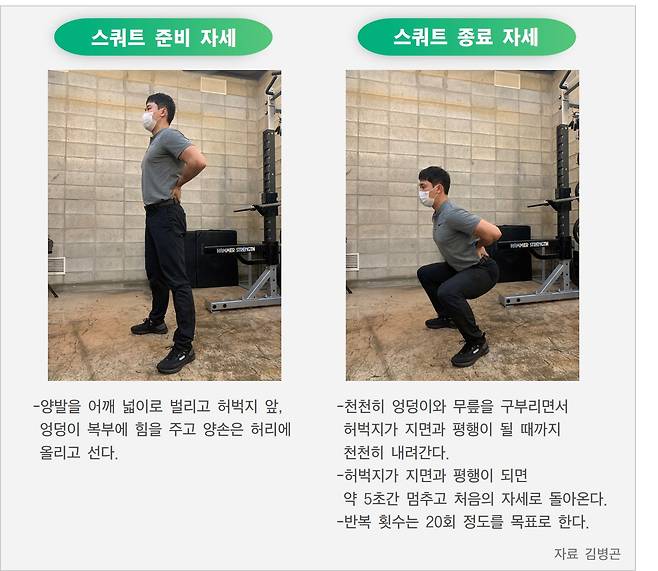 스쿼트 준비 자세

HAMMER STRENGTH

-양발을 어깨 넓이로 벌리고 허벅지 앞, 엉덩이 복부에 힘을 주고 양손은 허리에 올리고 선다.

스쿼트 종료 자세

HAMMER STRENGTH

-천천히 엉덩이와 무릎을 구부리면서 허벅지가 지면과 평행이 될 때까지 천천히 내려간다.
-허벅지가 지면과 평행이 되면 약 5초간 멈추고 처음의 자세로 돌아온다.
-반복 횟수는 20회 정도를 목표로 한다.

자료 김병곤