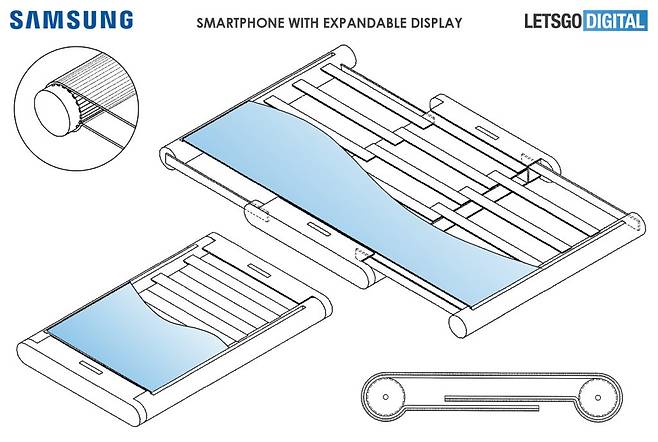 SAMSUNG

SMARTPHONE WITH EXPANDABLE DISPLAY

LETSGO DIGITAL