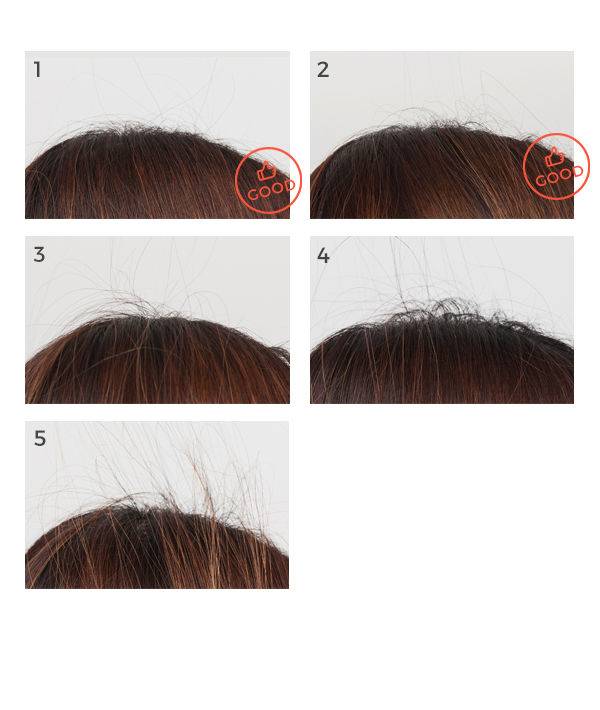 1

GOOD

2

GOOD

3

4

5