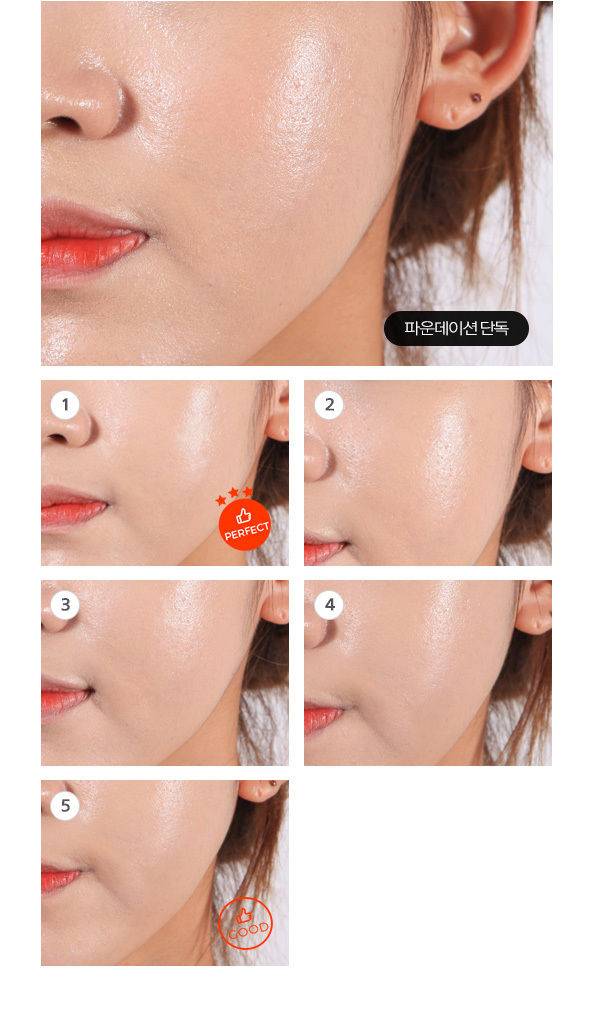 파운데이션 단독

1

PERFECT

2

3

4

5

GOOD