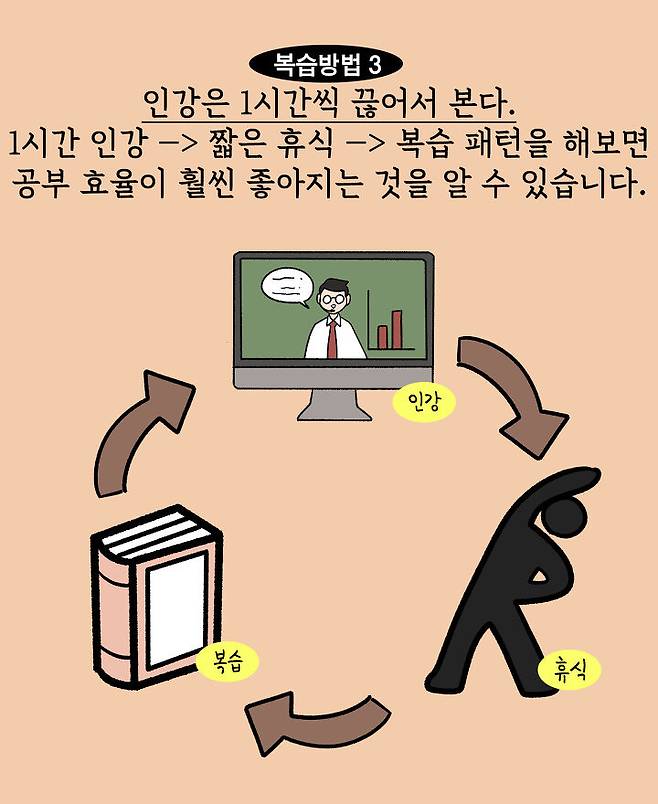 복습방법 3

인강은 1시간씩 끊어서 본다.

1시간 인강 -> 짧은 휴식 -> 복습 패턴을 해보면 공부 효율이 훨씬 좋아지는 것을 알 수 있습니다.

인강

휴식

복습