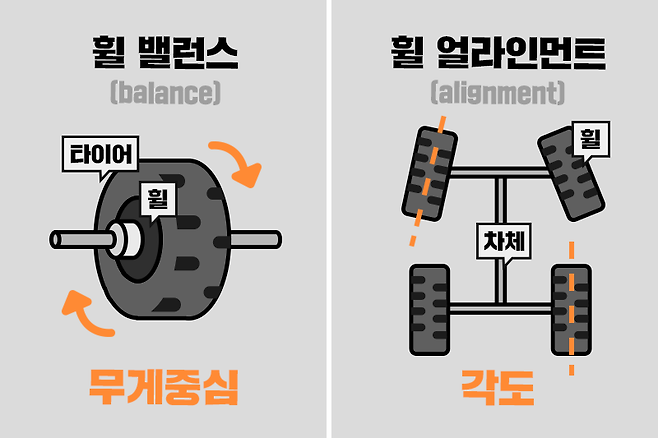 휠 밸런스
(balance)

타이어
휠

무게중심

휠 얼라인먼트
(alignment)

휠
차체

각도