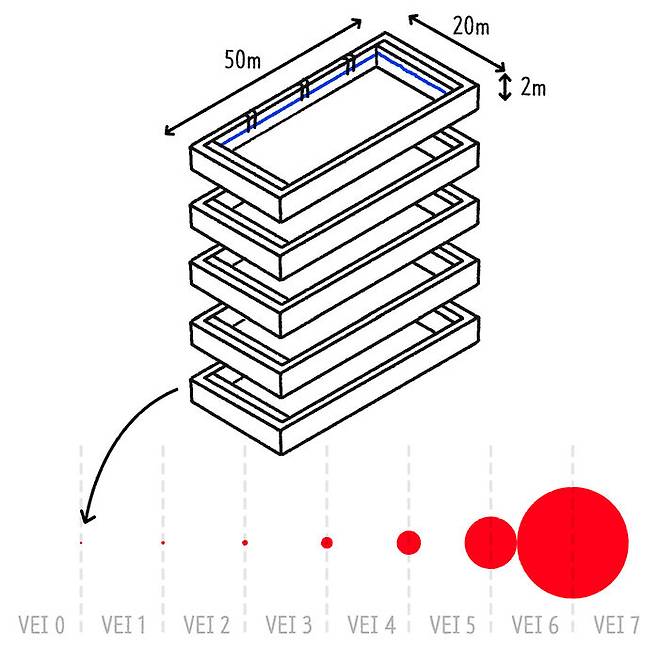 50m

20m

2m

VEI 0 VEI 1 VEI 2 VEI 3 VEI 4 VEI 5 VEI 6 VEI 7