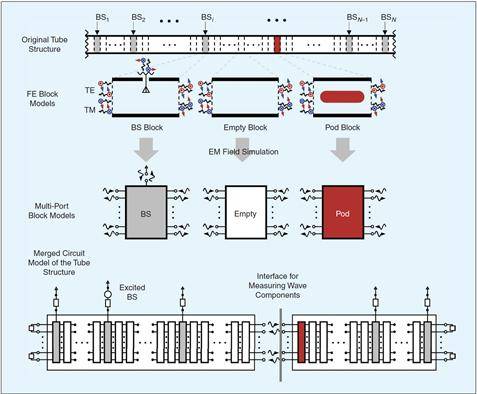 $BS_1$ $BS_2$ ... $BS_i$ ... $BS_{N-1}$ $BS_N$

Original Tube Structure

FE Block Models

TE

TM

BS Block

Empty Block

Pod Block

EM Field Simulation

Multi-Port Block Models

BS

Empty

Pod

Merged Circuit Model of the Tube Structure

Excited BS

Interface for Measuring Wave Components