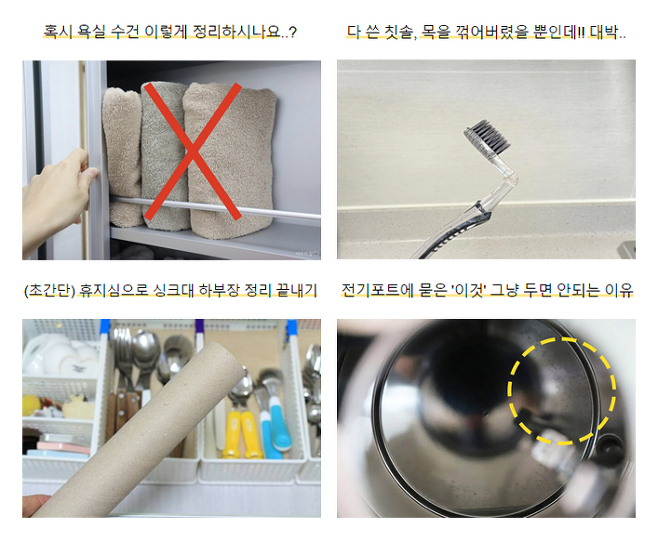 혹시 욕실 수건 이렇게 정리하시나요..?

다 쓴 칫솔, 목을 꺾어버렸을 뿐인데!! 대박..

(초간단) 휴지심으로 싱크대 하부장 정리 끝내기

전기포트에 묻은 '이것' 그냥 두면 안되는 이유