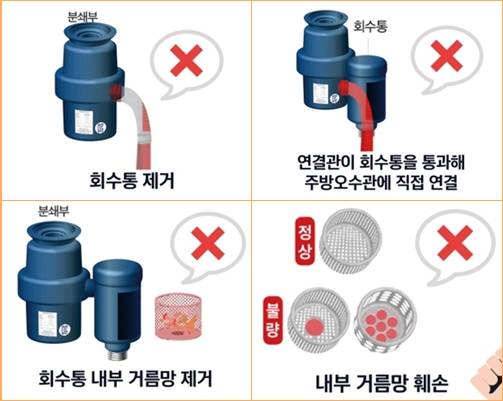 분쇄부

회수통 제거

회수통

연결관이 회수통을 통과해 주방오수관에 직접 연결

분쇄부

회수통 내부 거름망 제거

정상

불량

내부 거름망 훼손