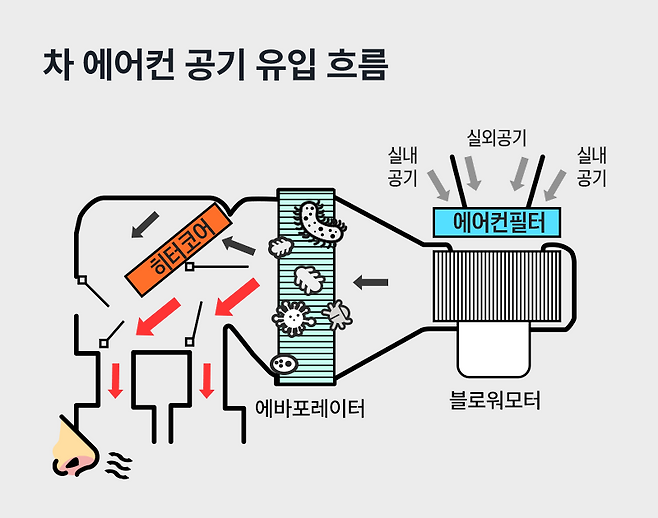 차 에어컨 공기 유입 흐름

실내 공기

실외공기

실내 공기

에어컨필터

히터코어

에바포레이터

블로워모터