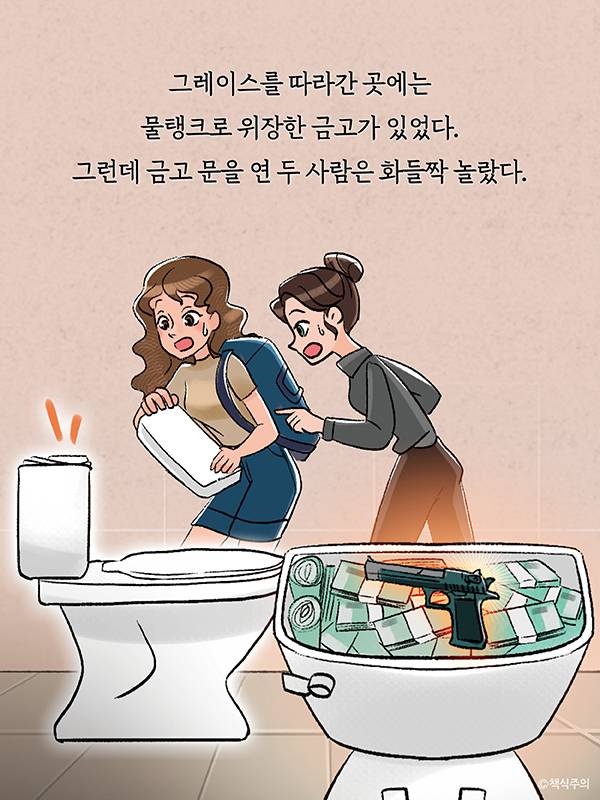 그레이스를 따라간 곳에는
물탱크로 위장한 금고가 있었다.
그런데 금고 문을 연 두 사람은 화들짝 놀랐다.

©책식주의