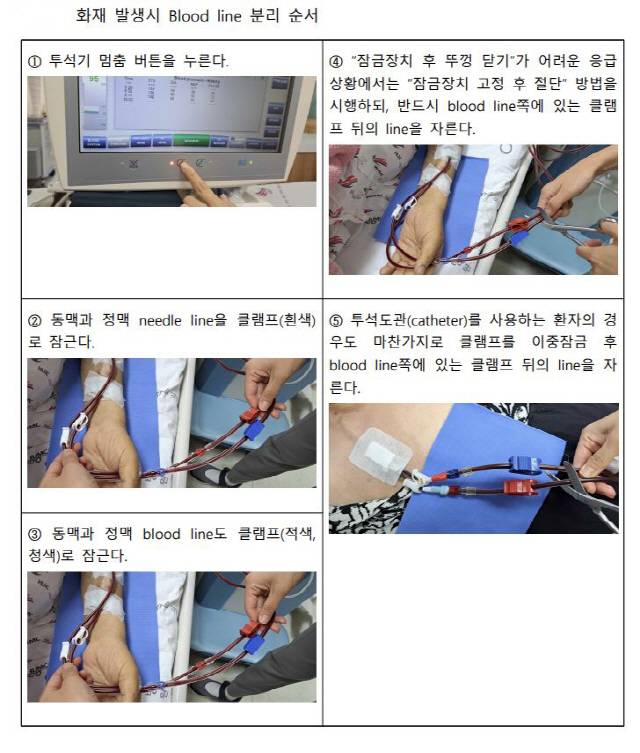 화재 발생시 Blood line 분리 순서

① 투석기 멈춤 버튼을 누른다.

② 동맥과 정맥 needle line을 클램프(흰색)로 잠근다.

③ 동맥과 정맥 blood line도 클램프(적색, 청색)로 잠근다.

④ "잠금장치 후 뚜껑 닫기"가 어려운 응급상황에서는 "잠금장치 고정 후 절단" 방법을 시행하되, 반드시 blood line쪽에 있는 클램프 뒤의 line을 자른다.

⑤ 투석도관(catheter)를 사용하는 환자의 경우도 마찬가지로 클램프를 이중잠금 후 blood line쪽에 있는 클램프 뒤의 line을 자른다.