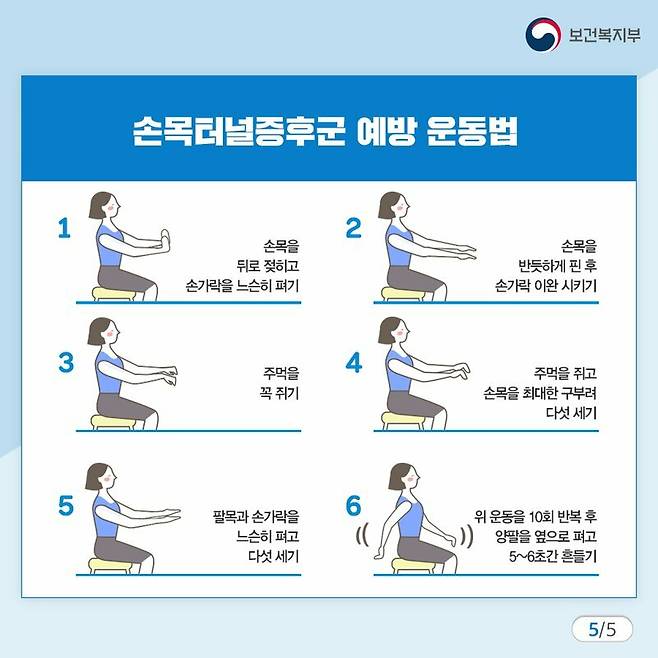 보건복지부

손목터널증후군 예방 운동법

1
손목을
뒤로 젖히고
손가락을 느슨히 펴기

2
손목을
반듯하게 핀 후
손가락 이완 시키기

3
주먹을
꼭 쥐기

4
주먹을 쥐고
손목을 최대한 구부려
다섯 세기

5
팔목과 손가락을
느슨히 펴고
다섯 세기

6
위 운동을 10회 반복 후
양팔을 옆으로 펴고
5~6초간 흔들기

5/5