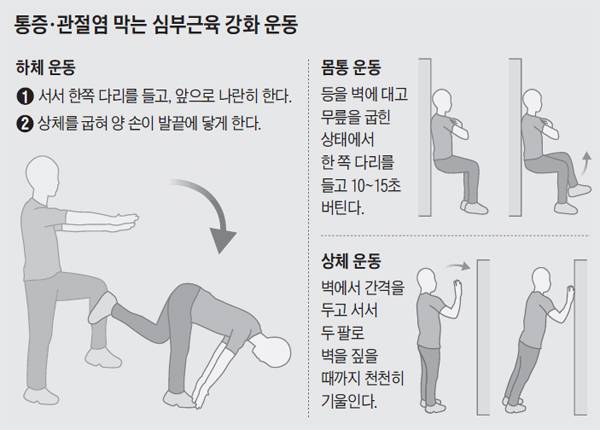 통증·관절염 막는 심부근육 강화 운동

하체 운동

❶ 서서 한쪽 다리를 들고, 앞으로 나란히 한다.

❷ 상체를 굽혀 양 손이 발끝에 닿게 한다.

몸통 운동

등을 벽에 대고 무릎을 굽힌 상태에서 한 쪽 다리를 들고 10~15초 버틴다.

상체 운동

벽에서 간격을 두고 서서 두 팔로 벽을 짚을 때까지 천천히 기울인다.