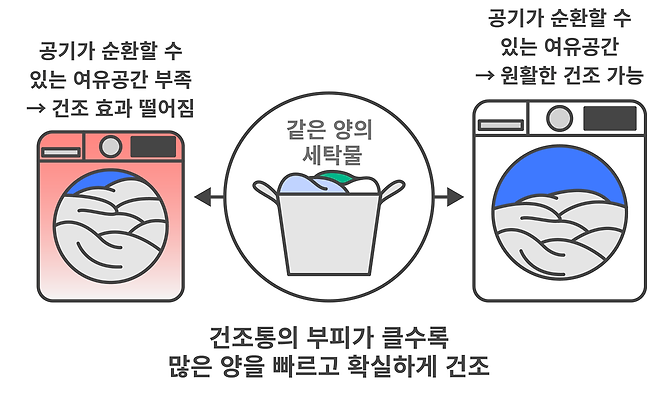 공기가 순환할 수 있는 여유공간 부족 → 건조 효과 떨어짐

같은 양의 세탁물

공기가 순환할 수 있는 여유공간 → 원활한 건조 가능

건조통의 부피가 클수록 많은 양을 빠르고 확실하게 건조