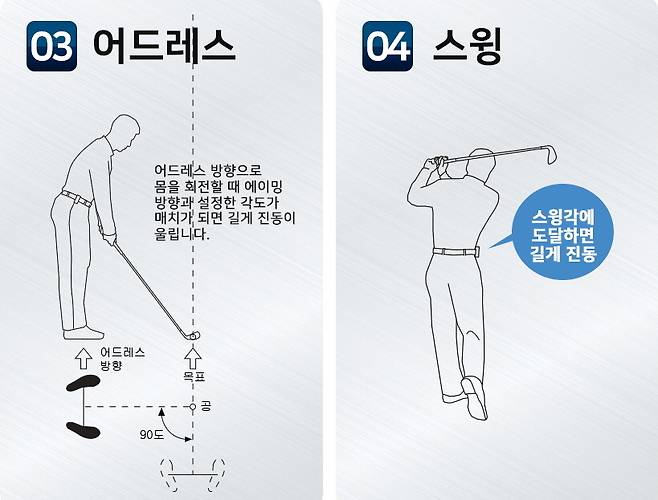 03 어드레스

어드레스 방향으로 몸을 회전할 때 에이밍 방향과 설정한 각도가 매치가 되면 길게 진동이 울립니다.

어드레스 방향

목표

공

90도

04 스윙

스윙각에 도달하면 길게 진동