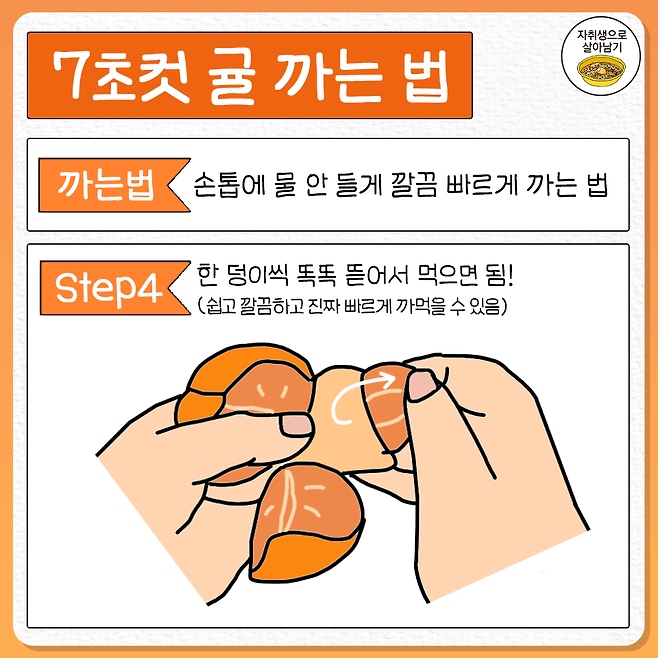 7초컷 귤 까는 법

자취생으로 살아남기

까는법 손톱에 물 안 들게 깔끔 빠르게 까는 법

Step4 한 덩이씩 똑똑 뜯어서 먹으면 됨!
(쉽고 깔끔하고 진짜 빠르게 까먹을 수 있음)