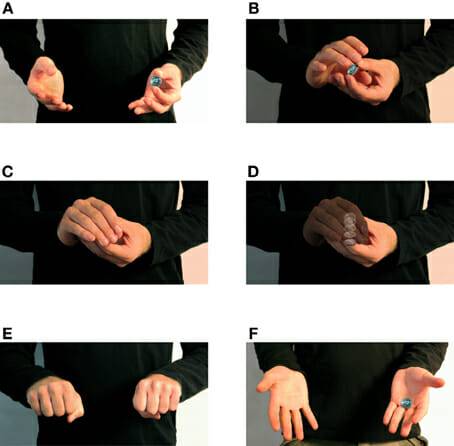 A

B

C

D

E

F