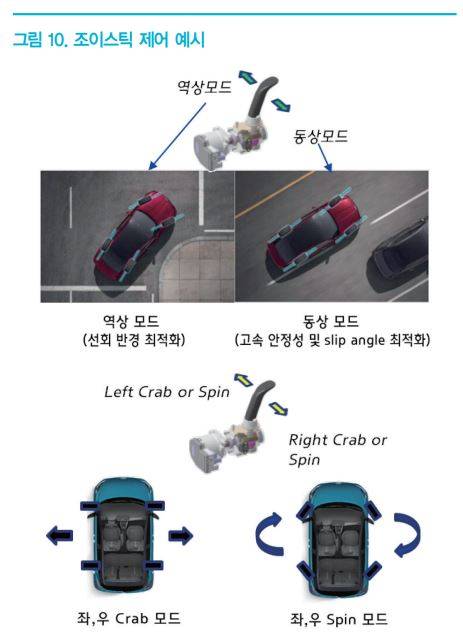 그림 10. 조이스틱 제어 예시

역상모드

동상모드

역상 모드
(선회 반경 최적화)

동상 모드
(고속 안정성 및 slip angle 최적화)

Left Crab or Spin

Right Crab or Spin

좌,우 Crab 모드

좌,우 Spin 모드