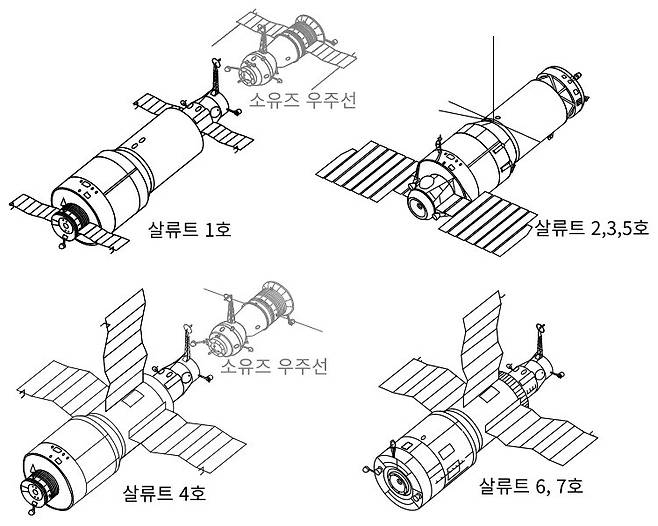 소유즈 우주선

살류트 1호

살류트 2,3,5호

소유즈 우주선

살류트 4호

살류트 6, 7호