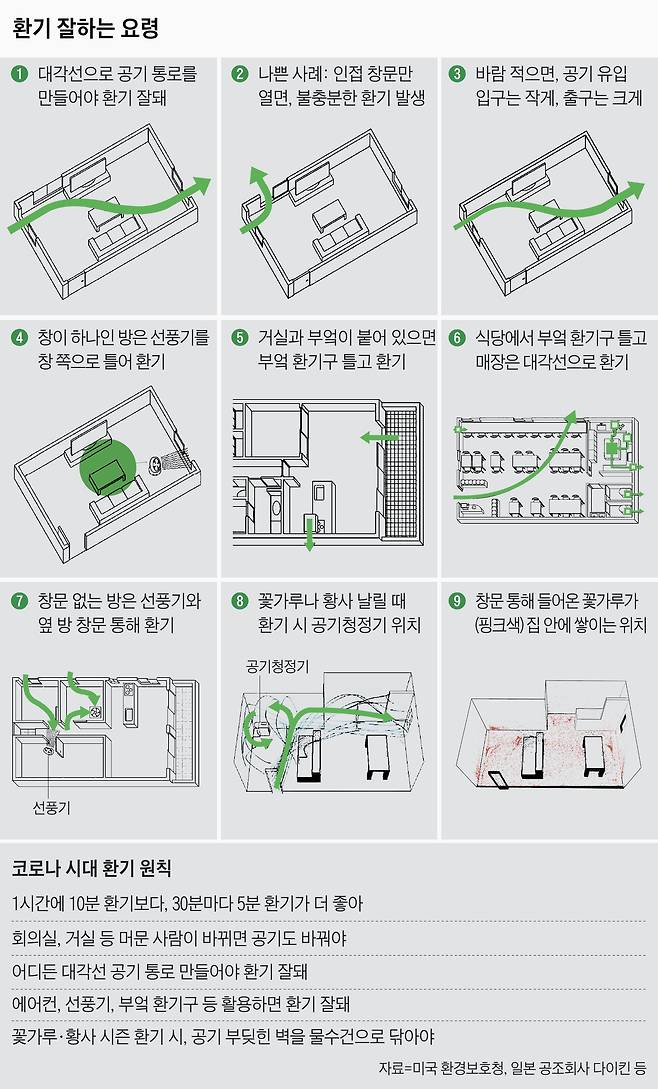 환기 잘하는 요령

1 대각선으로 공기 통로를 만들어야 환기 잘돼

2 나쁜 사례: 인접 창문만 열면, 불충분한 환기 발생

3 바람 적으면, 공기 유입 입구는 작게, 출구는 크게

4 창이 하나인 방은 선풍기를 창 쪽으로 틀어 환기

5 거실과 부엌이 붙어 있으면 부엌 환기구 틀고 환기

6 식당에서 부엌 환기구 틀고 매장은 대각선으로 환기

7 창문 없는 방은 선풍기와 옆 방 창문 통해 환기

선풍기

8 꽃가루나 황사 날릴 때 환기 시 공기청정기 위치

공기청정기

9 창문 통해 들어온 꽃가루가 (핑크색) 집 안에 쌓이는 위치

코로나 시대 환기 원칙

1시간에 10분 환기보다, 30분마다 5분 환기가 더 좋아

회의실, 거실 등 머문 사람이 바뀌면 공기도 바꿔야

어디든 대각선 공기 통로 만들어야 환기 잘돼

에어컨, 선풍기, 부엌 환기구 등 활용하면 환기 잘돼

꽃가루·황사 시즌 환기 시, 공기 부딪힌 벽을 물수건으로 닦아야

자료=미국 환경보호청, 일본 공조회사 다이킨 등