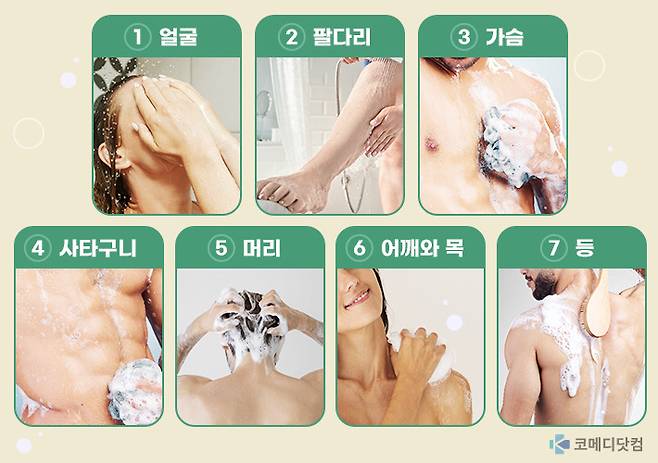 1 얼굴

2 팔다리

3 가슴

4 사타구니

5 머리

6 어깨와 목

7 등

코메디닷컴