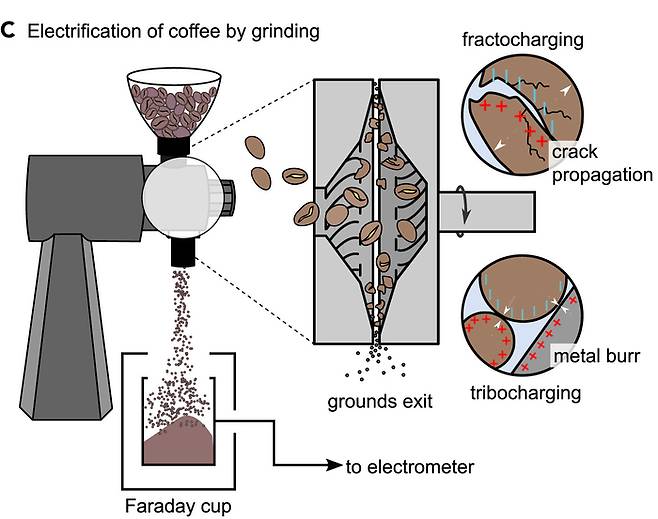 C Electrification of coffee by grinding

fractocharging

crack propagation

metal burr

tribocharging

grounds exit

to electrometer

Faraday cup