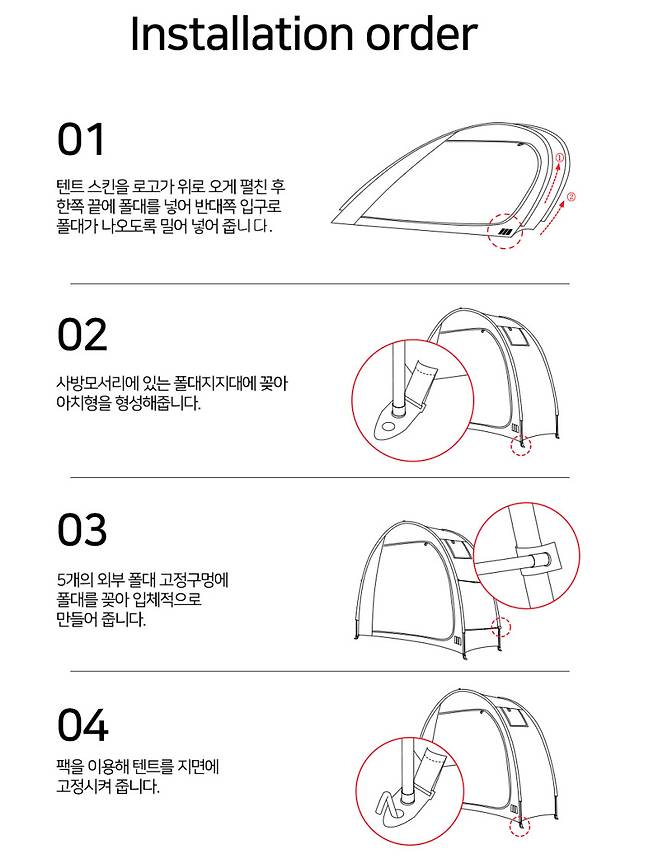 Installation order

01

텐트 스킨을 로고가 위로 오게 펼친 후 한쪽 끝에 폴대를 넣어 반대쪽 입구로 폴대가 나오도록 밀어 넣어 줍니다.

①

②

02

사방모서리에 있는 폴대지지대에 꽂아 아치형을 형성해줍니다.

03

5개의 외부 폴대 고정구멍에 폴대를 꽂아 입체적으로 만들어 줍니다.

04

팩을 이용해 텐트를 지면에 고정시켜 줍니다.