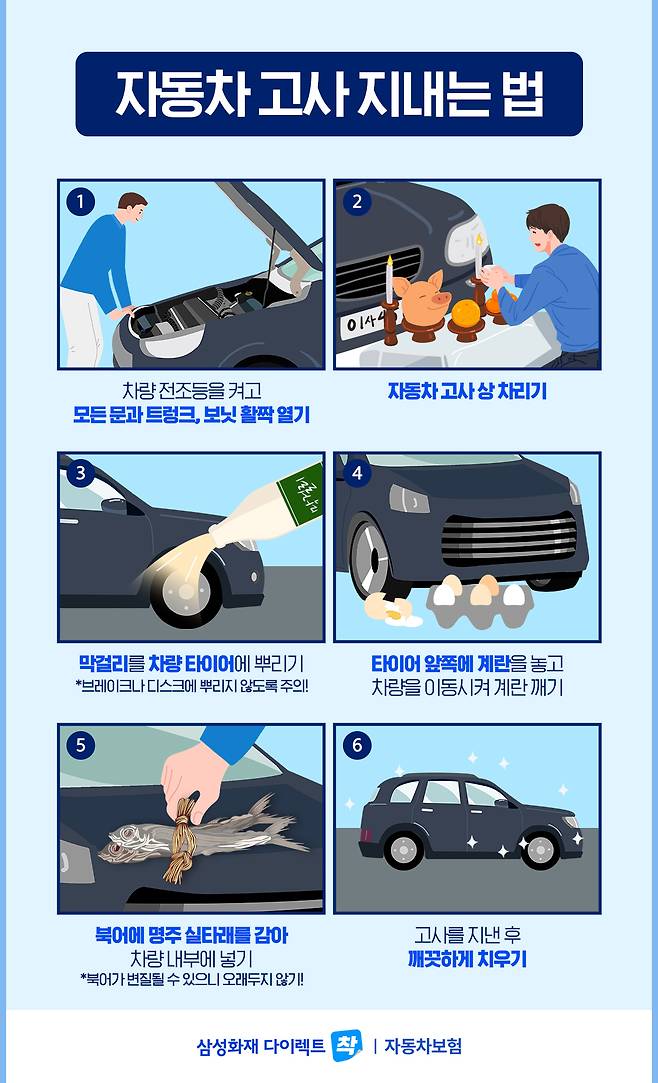 자동차 고사 지내는 법

1

차량 전조등을 켜고
모든 문과 트렁크, 보닛 활짝 열기

2

이사4

자동차 고사 상 차리기

3

막걸리

막걸리를 차량 타이어에 뿌리기
*브레이크나 디스크에 뿌리지 않도록 주의!

4

타이어 앞쪽에 계란을 놓고
차량을 이동시켜 계란 깨기

5

북어에 명주 실타래를 감아
차량 내부에 넣기
*북어가 변질될 수 있으니 오래두지 않기!

6

고사를 지낸 후
깨끗하게 치우기

삼성화재 다이렉트 착 | 자동차보험