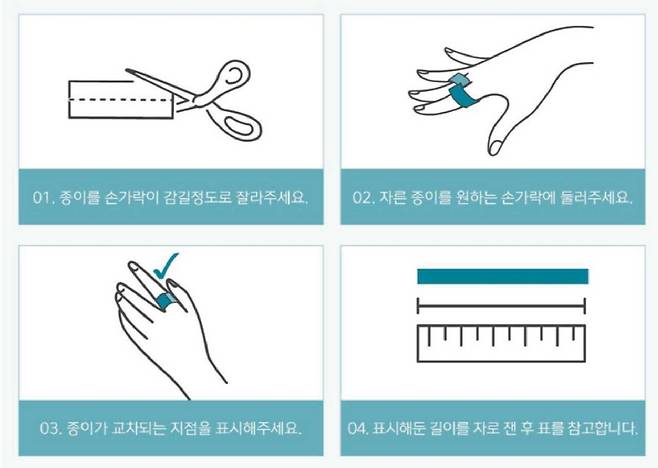 01. 종이를 손가락이 감길정도로 잘라주세요.

02. 자른 종이를 원하는 손가락에 둘러주세요.

03. 종이가 교차되는 지점을 표시해주세요.

04. 표시해둔 길이를 자로 잰 후 표를 참고합니다.