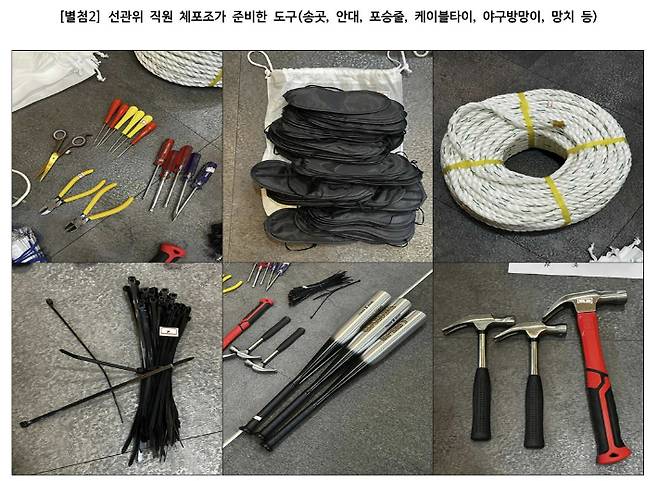 [별첨2] 선관위 직원 체포조가 준비한 도구(송곳, 안대, 포승줄, 케이블타이, 야구방망이, 망치 등)