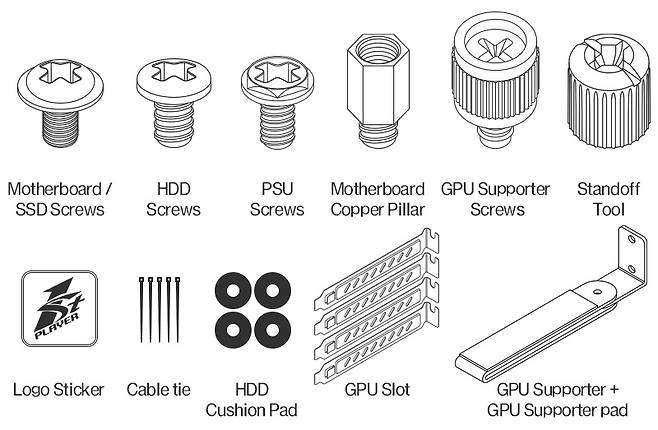 Motherboard / SSD Screws

HDD Screws

PSU Screws

Motherboard Copper Pillar

GPU Supporter Screws

Standoff Tool

1st PLAYER

Logo Sticker

Cable tie

HDD Cushion Pad

GPU Slot

GPU Supporter + GPU Supporter pad