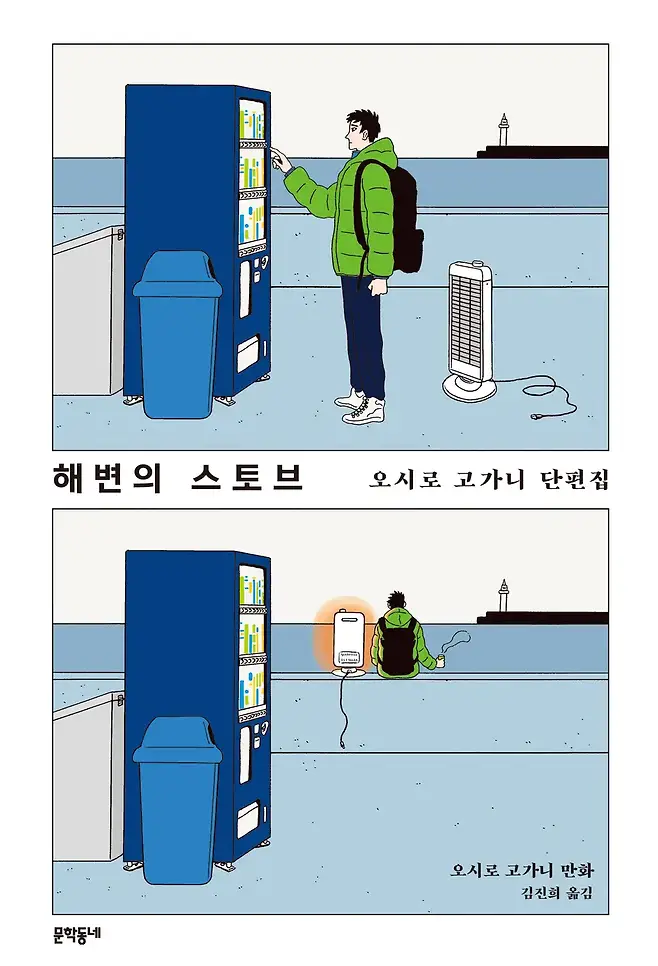 해변의 스토브

오시로 고가니 단편집

오시로 고가니 만화
김진희 옮김

문학동네