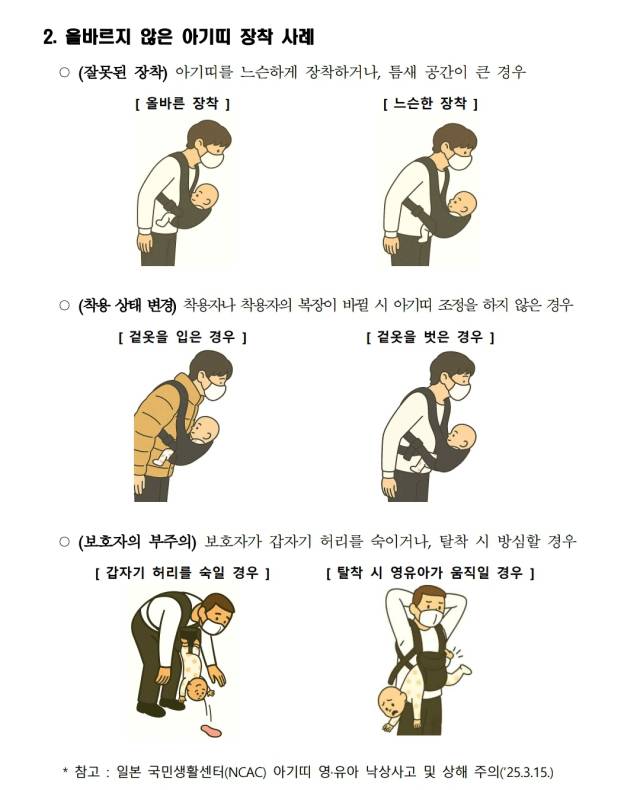 2. 올바르지 않은 아기띠 장착 사례

○ (잘못된 장착) 아기띠를 느슨하게 장착하거나, 틈새 공간이 큰 경우

[ 올바른 장착 ]

[ 느슨한 장착 ]

○ (착용 상태 변경) 착용자나 착용자의 복장이 바뀔 시 아기띠 조정을 하지 않은 경우

[ 겉옷을 입은 경우 ]

[ 겉옷을 벗은 경우 ]

○ (보호자의 부주의) 보호자가 갑자기 허리를 숙이거나, 탈착 시 방심할 경우

[ 갑자기 허리를 숙일 경우 ]

[ 탈착 시 영유아가 움직일 경우 ]

* 참고 : 일본 국민생활센터(NCAC) 아기띠 영·유아 낙상사고 및 상해 주의('25.3.15.)