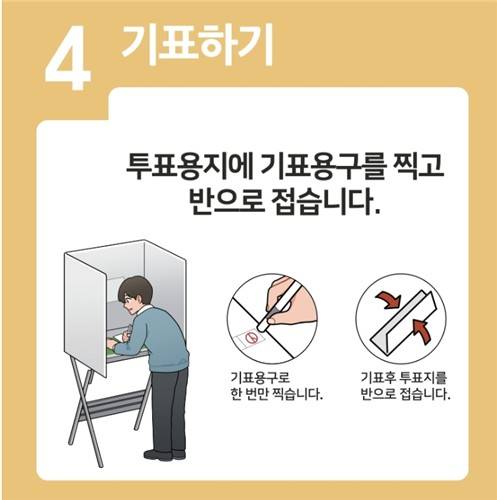 4 기표하기

투표용지에 기표용구를 찍고 반으로 접습니다.

기표용구로 한 번만 찍습니다.

기표후 투표지를 반으로 접습니다.