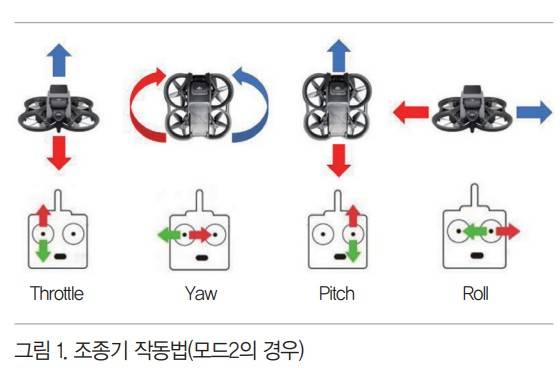 Throttle Yaw Pitch Roll

그림 1. 조종기 작동법(모드2의 경우)