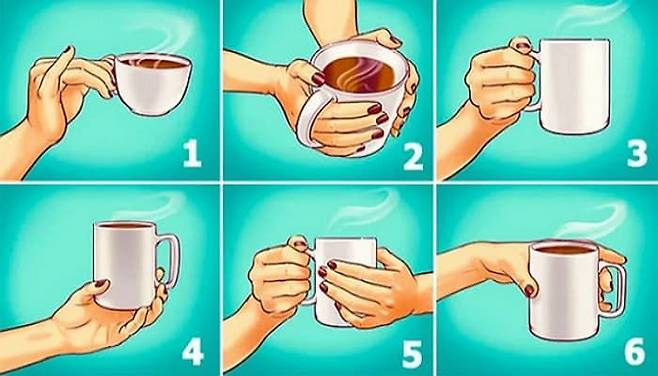 1
2
3
4
5
6