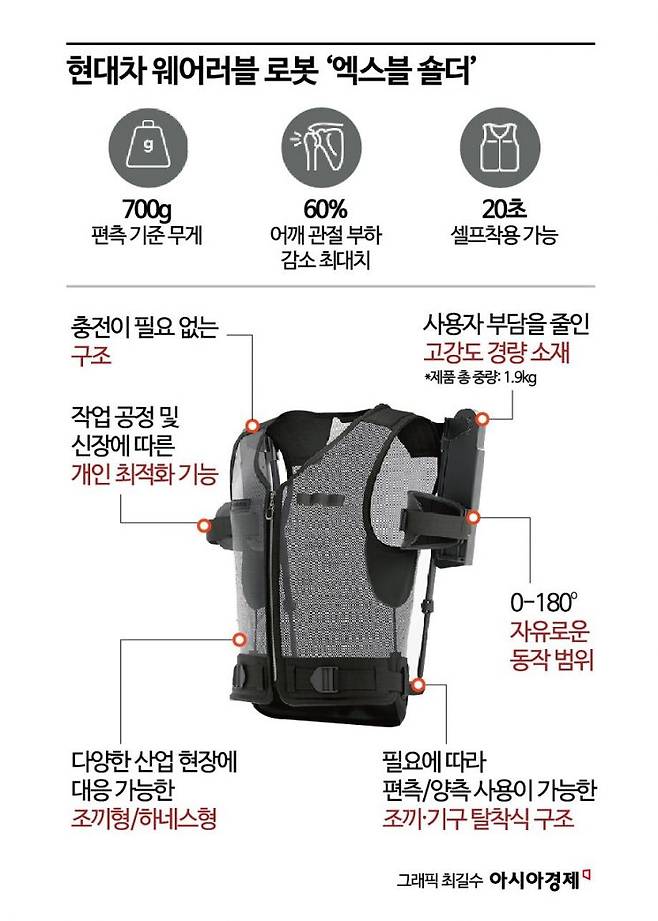 현대차 웨어러블 로봇 '엑스블 숄더'

g

700g
편측 기준 무게

60%
어깨 관절 부하 감소 최대치

20초
셀프착용 가능

충전이 필요 없는 구조

작업 공정 및 신장에 따른 개인 최적화 기능

다양한 산업 현장에 대응 가능한 조끼형/하네스형

사용자 부담을 줄인 고강도 경량 소재
*제품 총 중량: 1.9kg

0-180°
자유로운 동작 범위

필요에 따라 편측/양측 사용이 가능한 조끼·기구 탈착식 구조

그래픽 최길수 아시아경제