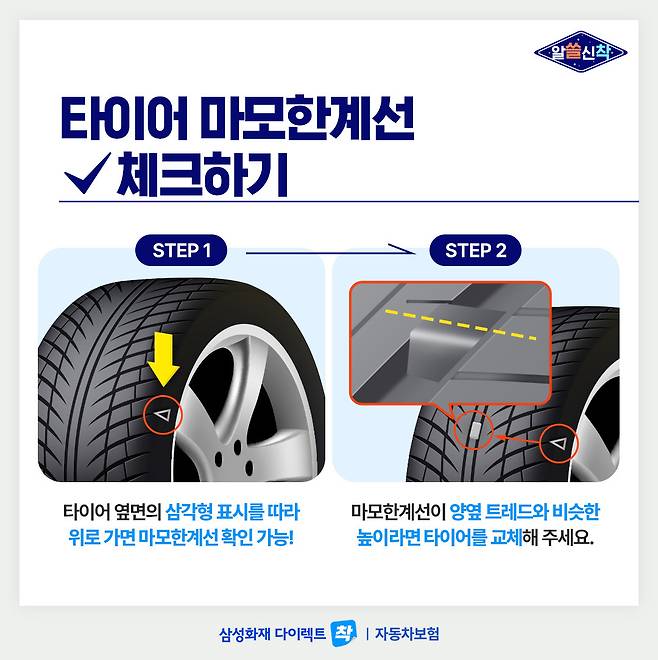 알쓸신착

타이어 마모한계선 ✓ 체크하기

STEP 1

STEP 2

타이어 옆면의 삼각형 표시를 따라 위로 가면 마모한계선 확인 가능!

마모한계선이 양옆 트레드와 비슷한 높이라면 타이어를 교체해 주세요.

삼성화재 다이렉트 착 | 자동차보험