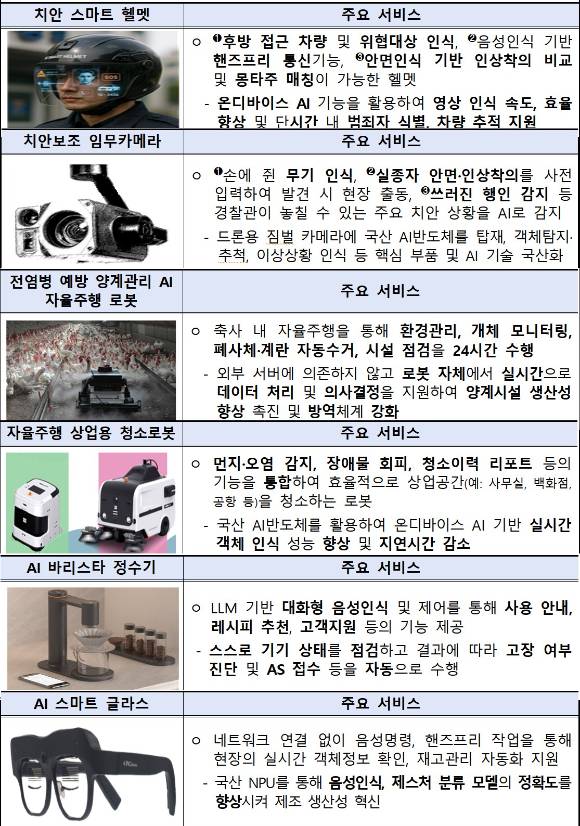 | 치안 스마트 헬멧 | 주요 서비스 |
|---|---|
| | ○ ❶후방 접근 차량 및 위협대상 인식, ❷음성인식 기반 핸즈프리 통신기능, ❸안면인식 기반 인상착의 비교 및 몽타주 매칭이 가능한 헬멧<br>- 온디바이스 AI 기능을 활용하여 영상 인식 속도, 효율 향상 및 단시간 내 범죄자 식별, 차량 추적 지원 |
| 치안보조 임무카메라 | 주요 서비스 |
| | ○ ❶손에 쥔 무기 인식, ❷실종자 안면·인상착의를 사전 입력하여 발견 시 현장 출동, ❸쓰러진 행인 감지 등 경찰관이 놓칠 수 있는 주요 치안 상황을 AI로 감지<br>- 드론용 짐벌 카메라에 국산 AI반도체를 탑재, 객체탐지·추적, 이상상황 인식 등 핵심 부품 및 AI 기술 국산화 |
| 전염병 예방 양계관리 AI 자율주행 로봇 | 주요 서비스 |
| | ○ 축사 내 자율주행을 통해 환경관리, 개체 모니터링, 폐사체·계란 자동수거, 시설 점검을 24시간 수행<br>- 외부 서버에 의존하지 않고 로봇 자체에서 실시간으로 데이터 처리 및 의사결정을 지원하여 양계시설 생산성 향상 촉진 및 방역체계 강화 |
| 자율주행 상업용 청소로봇 | 주요 서비스 |
| | ○ 먼지·오염 감지, 장애물 회피, 청소이력 리포트 등의 기능을 통합하여 효율적으로 상업공간(예: 사무실, 백화점, 공항 등)을 청소하는 로봇<br>- 국산 AI반도체를 활용하여 온디바이스 AI 기반 실시간 객체 인식 성능 향상 및 지연시간 감소 |
| AI 바리스타 정수기 | 주요 서비스 |
| | ○ LLM 기반 대화형 음성인식 및 제어를 통해 사용 안내, 레시피 추천, 고객지원 등의 기능 제공<br>- 스스로 기기 상태를 점검하고 결과에 따라 고장 여부 진단 및 AS 접수 등을 자동으로 수행 |
| AI 스마트 글라스 | 주요 서비스 |
| | ○ 네트워크 연결 없이 음성명령, 핸즈프리 작업을 통해 현장의 실시간 객체정보 확인, 재고관리 자동화 지원<br>- 국산 NPU를 통해 음성인식, 제스처 분류 모델의 정확도를 향상시켜 제조 생산성 혁신 |