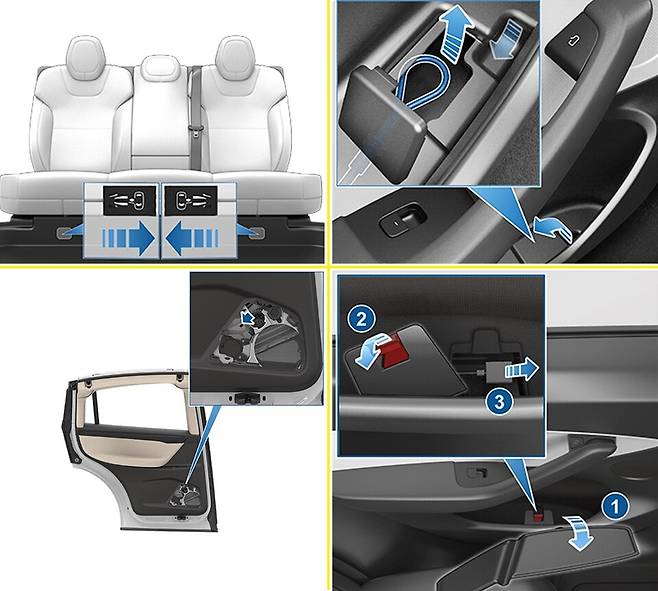 2

3

1