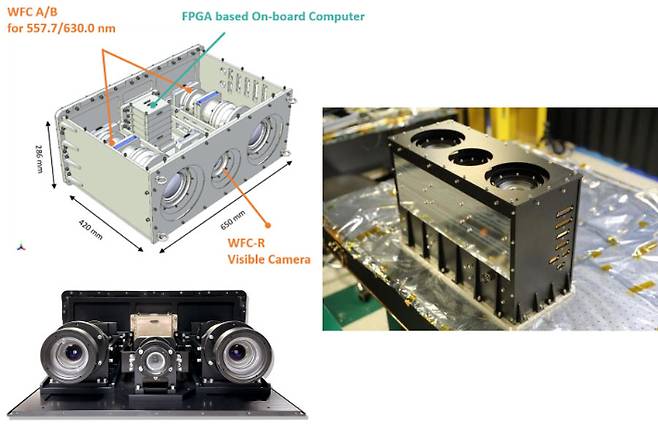 WFC A/B
for 557.7/630.0 nm

FPGA based On-board Computer

286 mm

420 mm

650 mm

WFC-R
Visible Camera