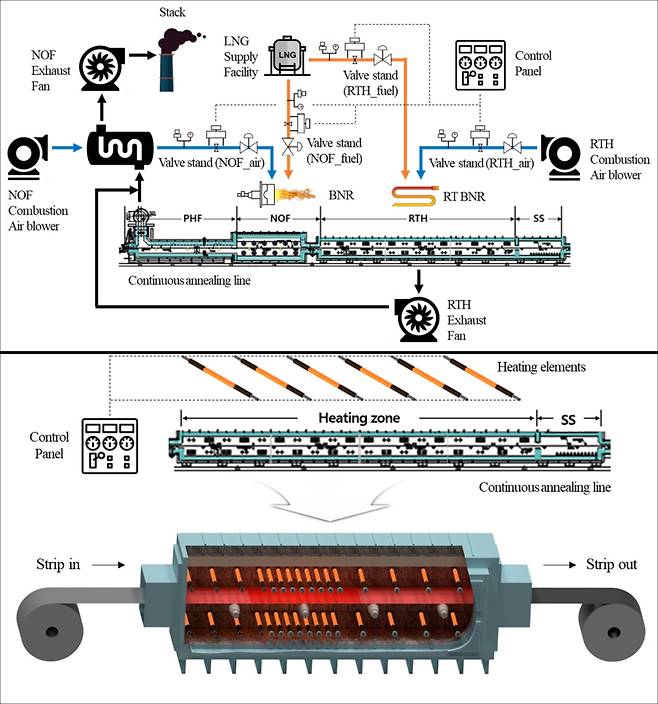 Stack

NOF Exhaust Fan

LNG Supply Facility

LNG

Valve stand (RTH_fuel)

Control Panel

Valve stand (NOF_air)

Valve stand (NOF_fuel)

Valve stand (RTH_air)

RTH Combustion Air blower

NOF Combustion Air blower

BNR

RT BNR

PHF

NOF

RTH

SS

Continuous annealing line

RTH Exhaust Fan

Heating elements

Control Panel

Heating zone

SS

Continuous annealing line

Strip in

Strip out