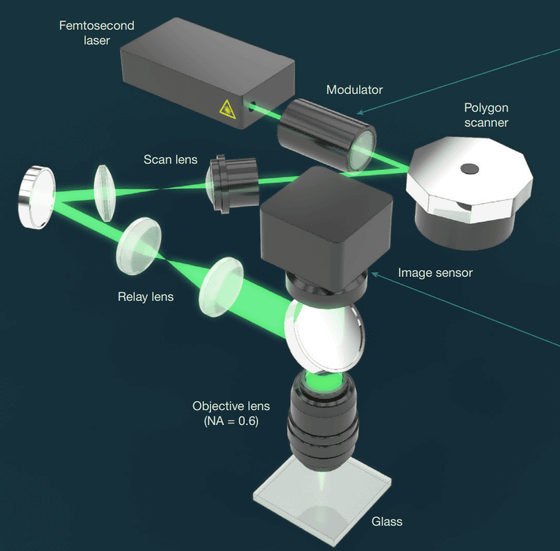 Femtosecond laser

Modulator

Polygon scanner

Scan lens

Image sensor

Relay lens

Objective lens (NA = 0.6)

Glass