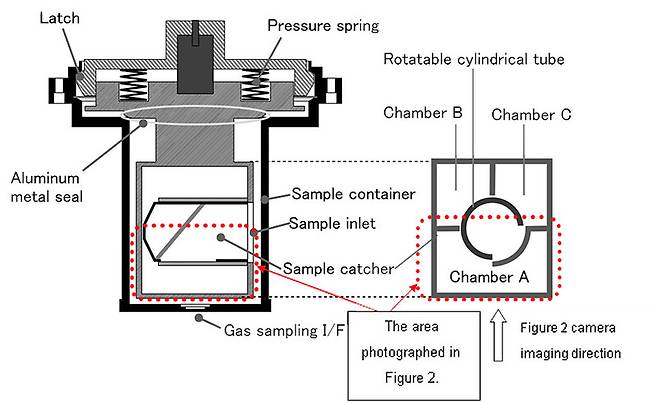 Latch

Pressure spring

Rotatable cylindrical tube

Chamber B

Chamber C

Aluminum metal seal

Sample container

Sample inlet

Sample catcher

Chamber A

Gas sampling I/F

The area photographed in Figure 2.

Figure 2 camera imaging direction