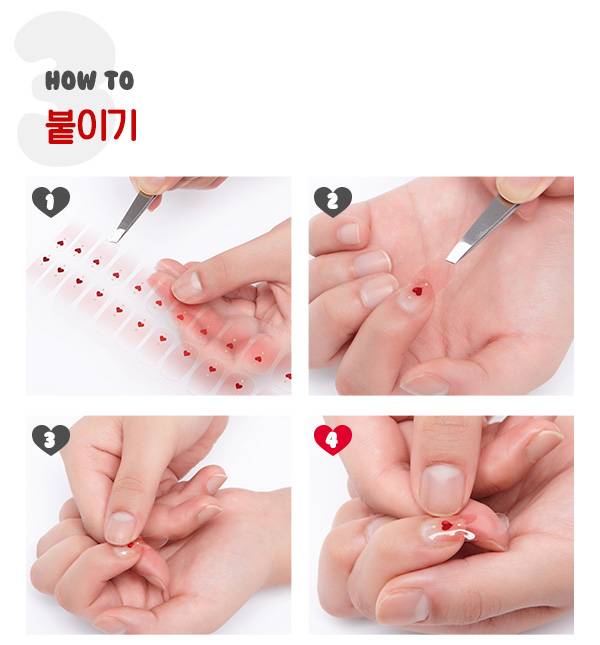 3
HOW TO
붙이기

1

2

3

4