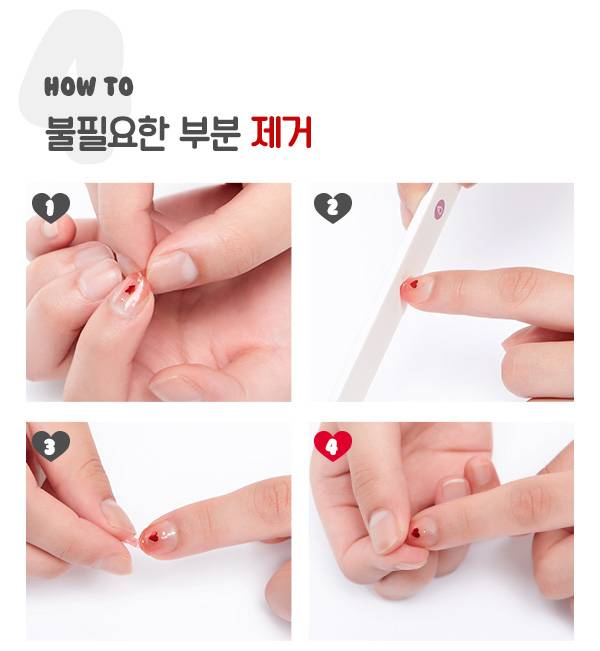 4
HOW TO
불필요한 부분 제거

1

2

3

4