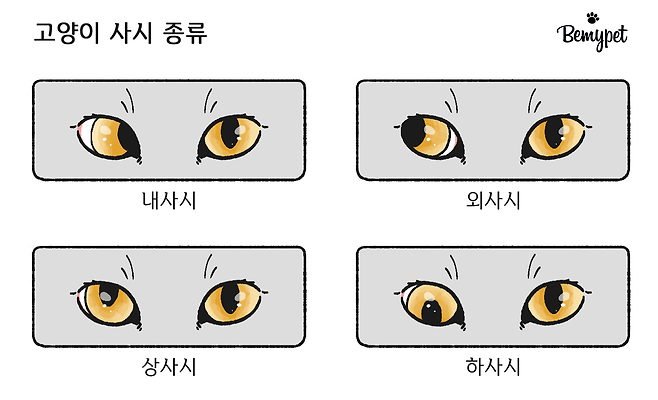 고양이 사시 종류

Bemypet

내사시

외사시

상사시

하사시